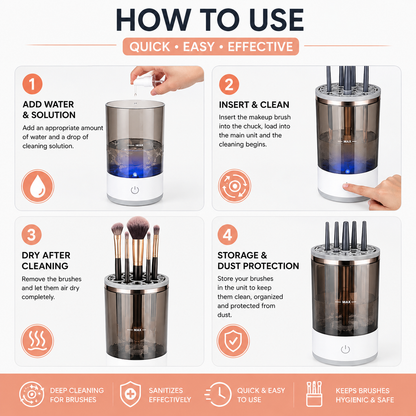 HOW TO USE

QUICK • EASY • EFFECTIVE

1

ADD WATER & SOLUTION

Add an appropriate amount of water and a drop of cleaning solution.

MAX

2

INSERT & CLEAN

Insert the makeup brush into the chuck, load into the main unit and the cleaning begins.

MAX

3

DRY AFTER CLEANING

Remove the brushes and let them air dry completely.

MAX

4

STORAGE & DUST PROTECTION

Store your brushes in the unit to keep them clean, organized and protected from dust.

MAX

DEEP CLEANING FOR BRUSHES

SANITIZES EFFECTIVELY

QUICK & EASY TO USE

KEEPS BRUSHES HYGIENIC & SAFE