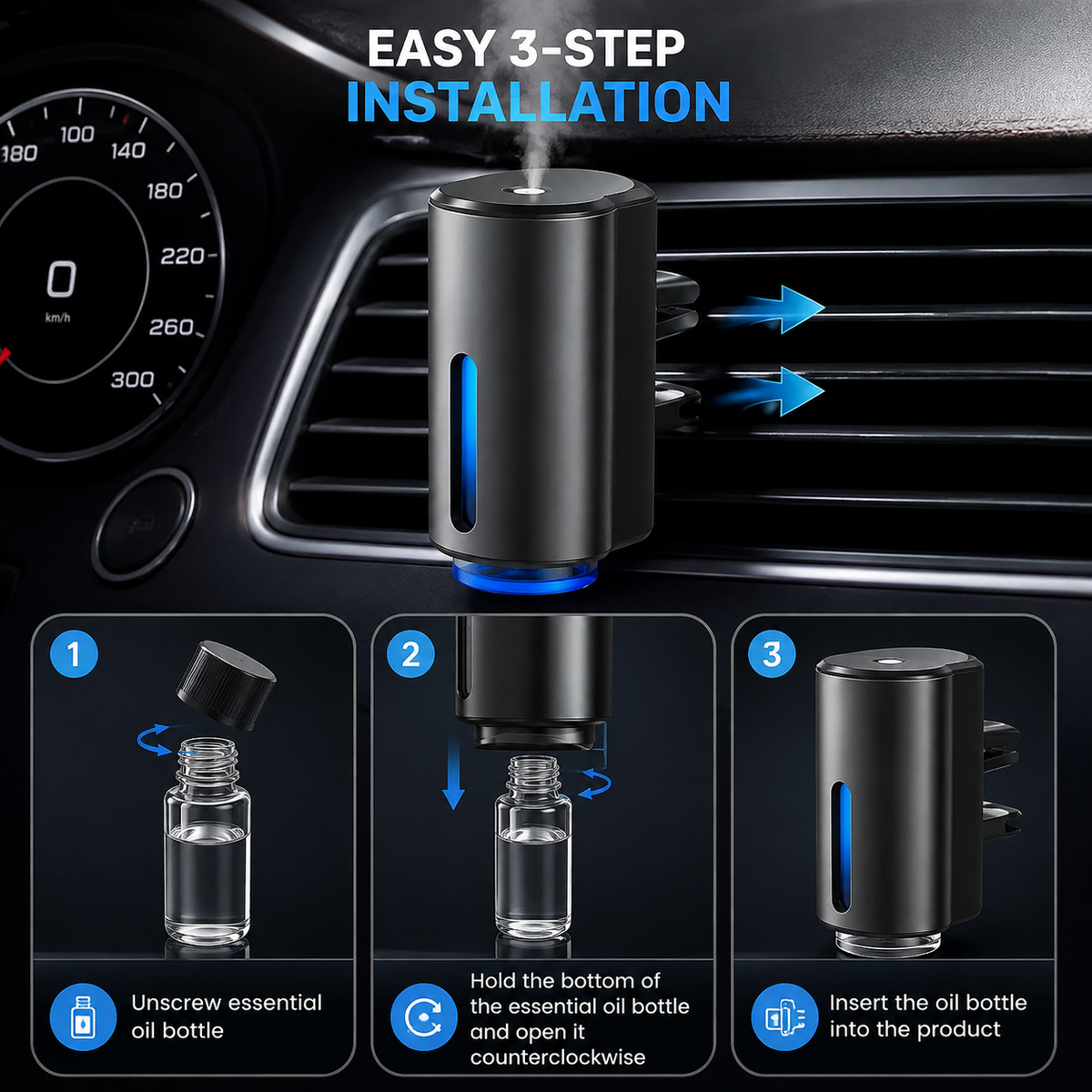 EASY 3-STEP
INSTALLATION

180 100 140 180 220 260 300

0
km/h

1

Unscrew essential oil bottle

2

Hold the bottom of the essential oil bottle and open it counterclockwise

3

Insert the oil bottle into the product